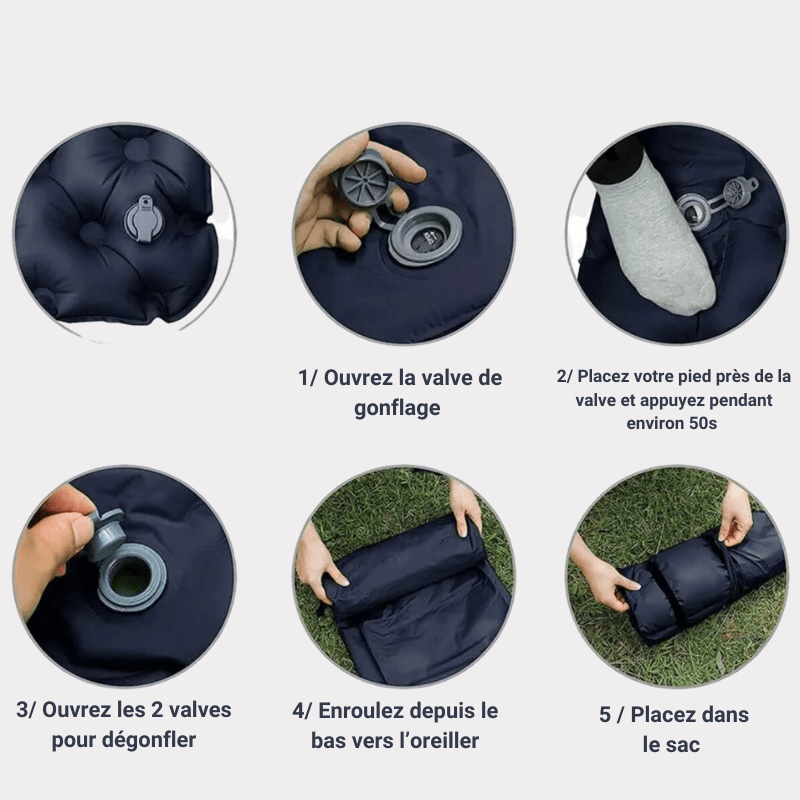 1/ Ouvrez la valve de gonflage

2/ Placez votre pied près de la valve et appuyez pendant environ 50s

3/ Ouvrez les 2 valves pour dégonfler

4/ Enroulez depuis le bas vers l'oreiller

5 / Placez dans le sac